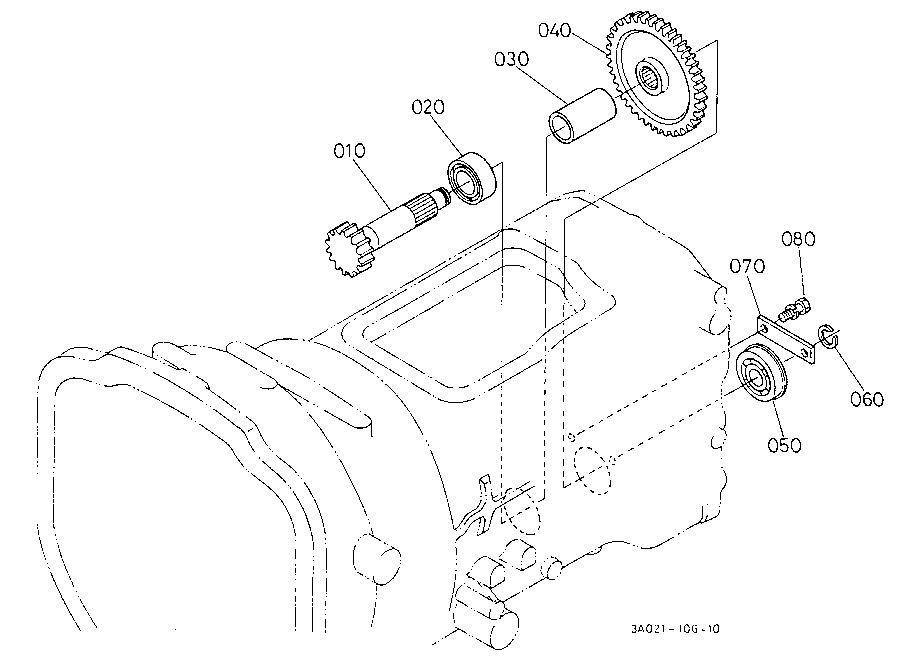 040
030
020
010
080
070
060
050
3A021-106-10